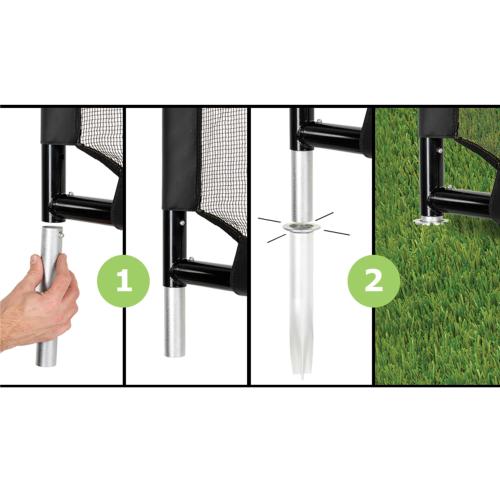 1

2