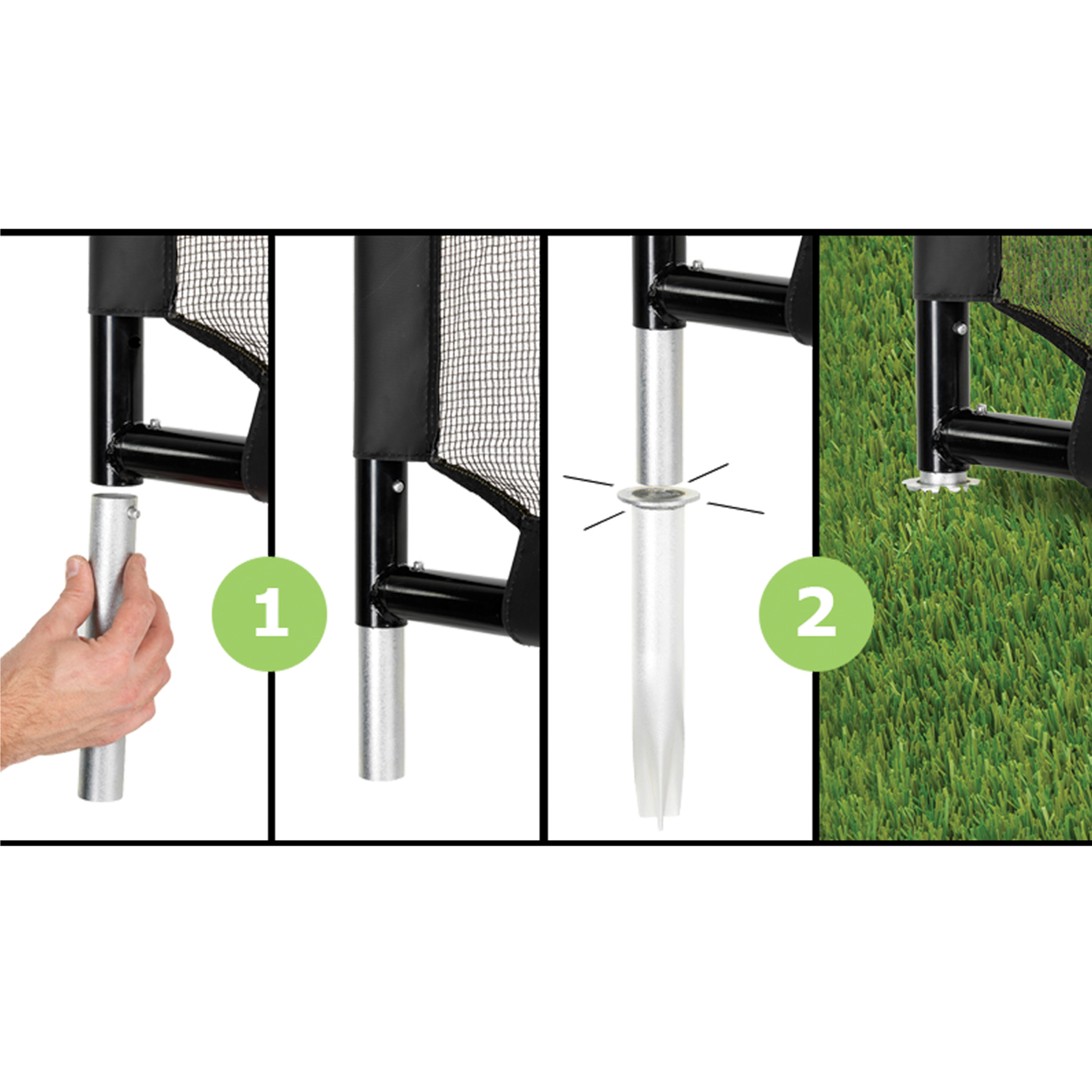 1

2